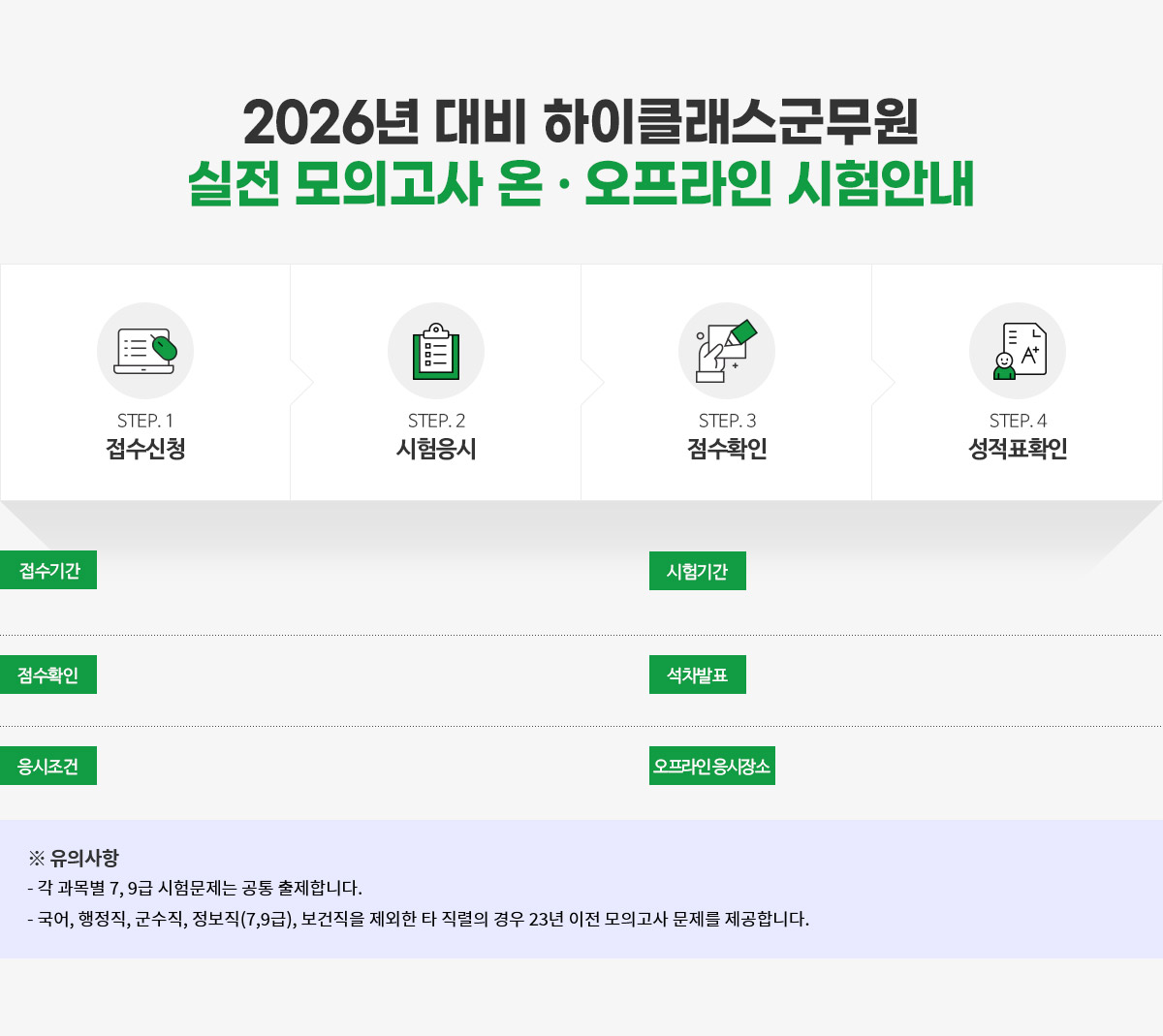 2026년 대비 하이클래스군무원
실전 모의고사 온 · 오프라인 시험안내

STEP. 1
접수신청

STEP. 2
시험응시

STEP. 3
점수확인

STEP. 4
성적표확인

접수기간

시험기간

점수확인

석차발표

응시조건

오프라인 응시장소

※ 유의사항
- 각 과목별 7, 9급 시험문제는 공통 출제합니다.
- 국어, 행정직, 군수직, 정보직(7,9급), 보건직을 제외한 타 직렬의 경우 23년 이전 모의고사 문제를 제공합니다.